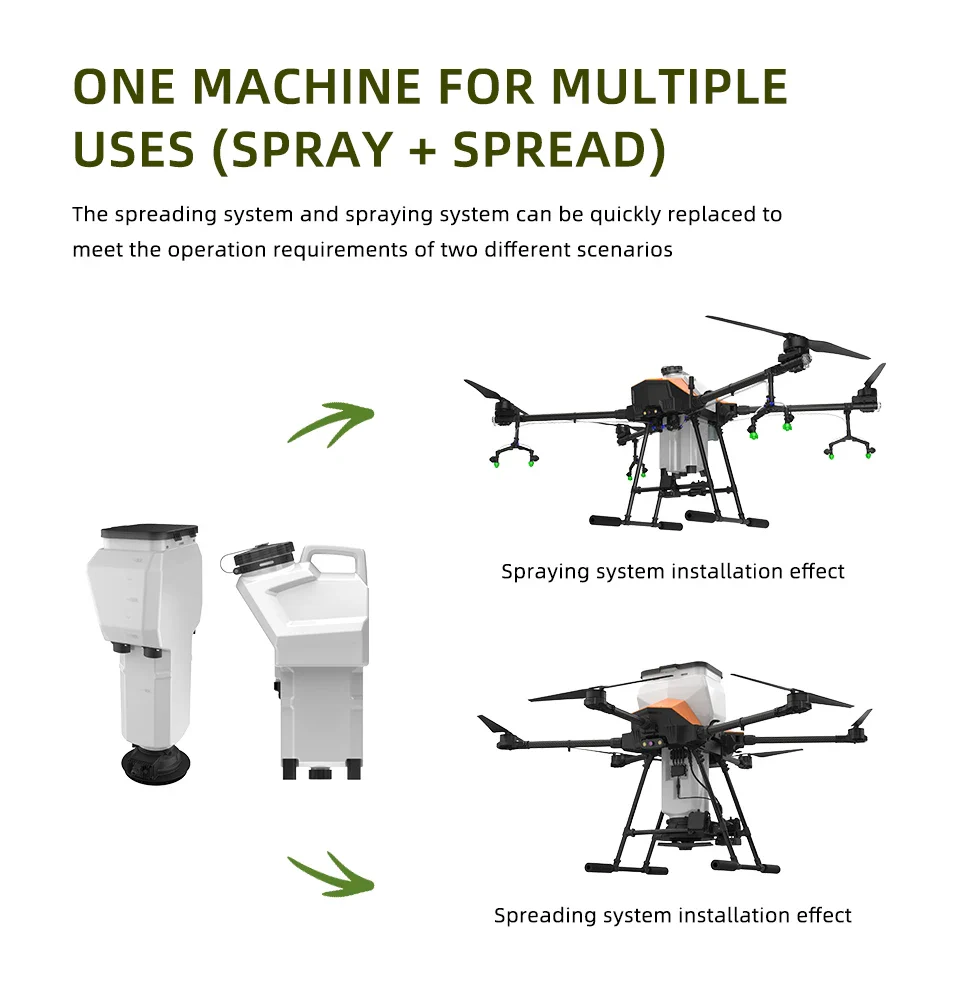 ONE MACHINE FOR MULTIPLE USES (SPRAY + SPREAD)

The spreading system and spraying system can be quickly replaced to meet the operation requirements of two different scenarios

Spraying system installation effect

Spreading system installation effect